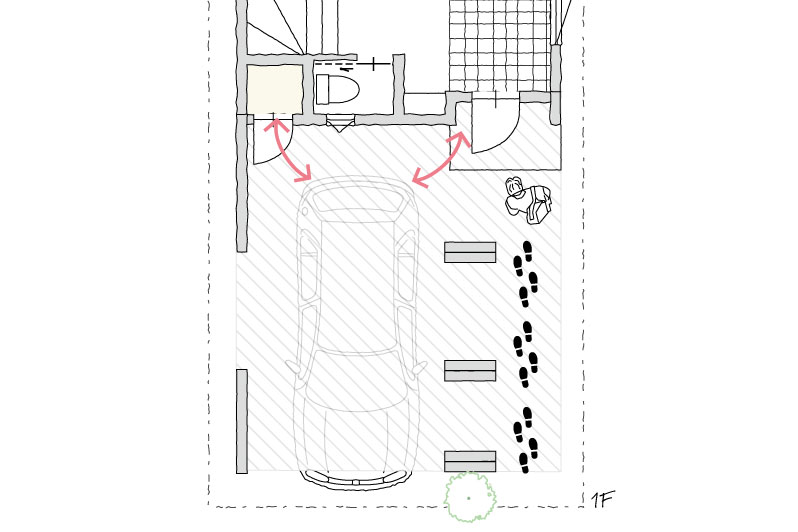 1F